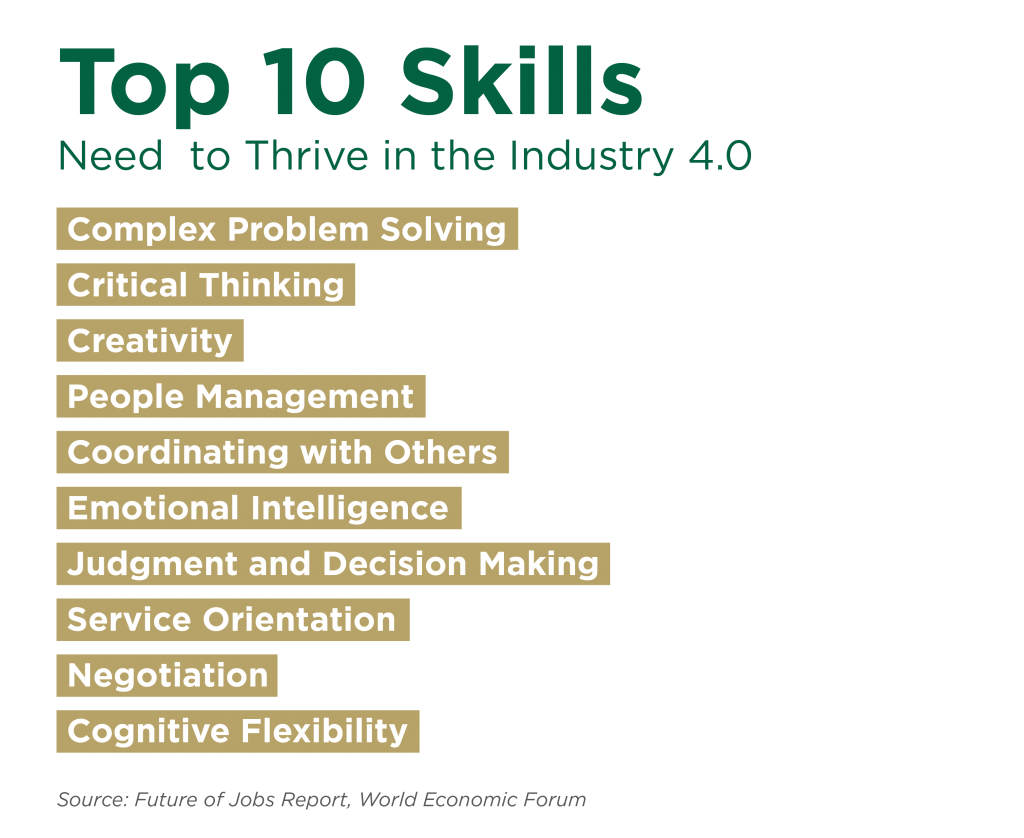 Top 10 Skills

Need to Thrive in the Industry 4.0

Complex Problem Solving

Critical Thinking

Creativity

People Management

Coordinating with Others

Emotional Intelligence

Judgment and Decision Making

Service Orientation

Negotiation

Cognitive Flexibility

Source: Future of Jobs Report, World Economic Forum